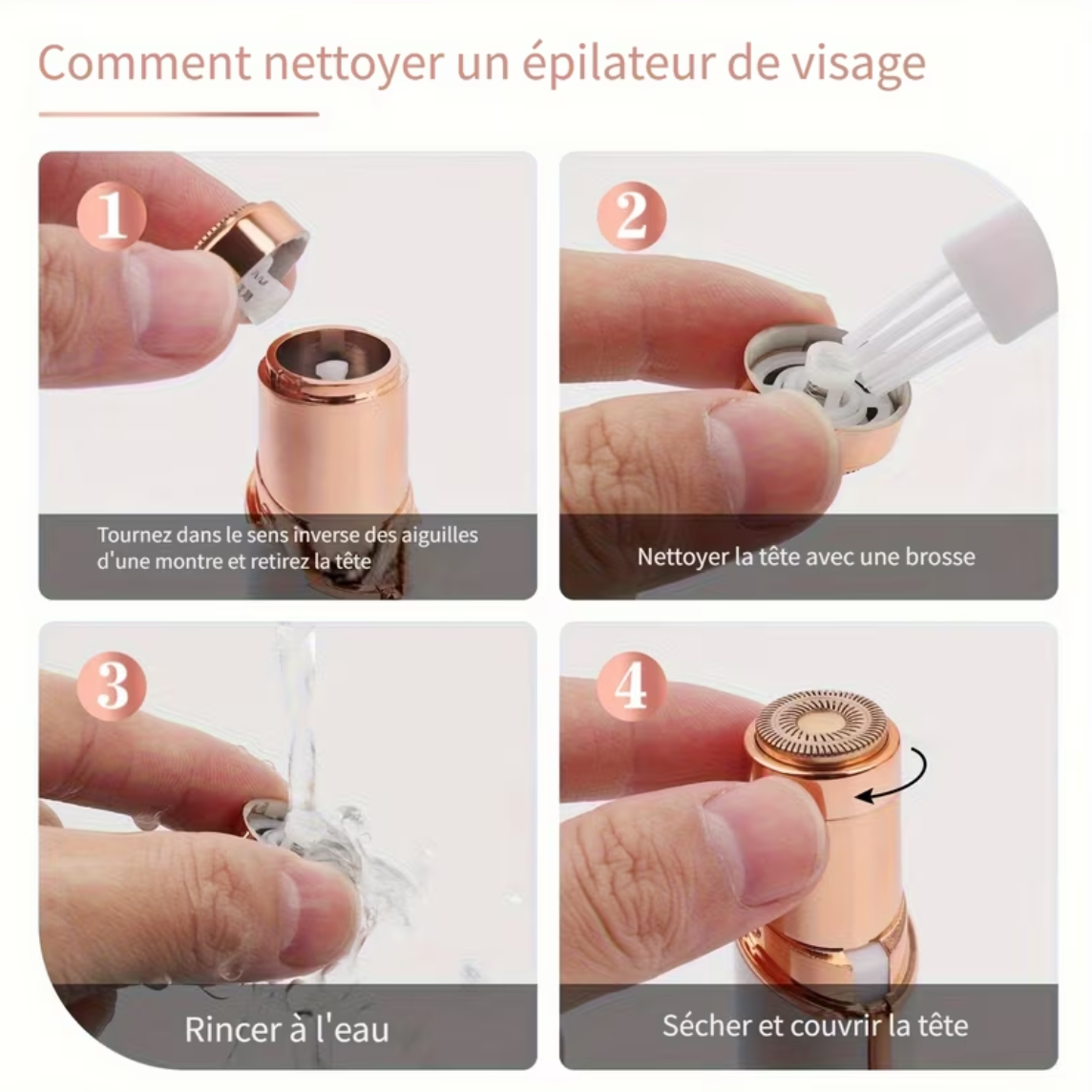 Comment nettoyer un épilateur de visage

1

Tournez dans le sens inverse des aiguilles d'une montre et retirez la tête

2

Nettoyer la tête avec une brosse

3

Rincer à l'eau

4

Sécher et couvrir la tête